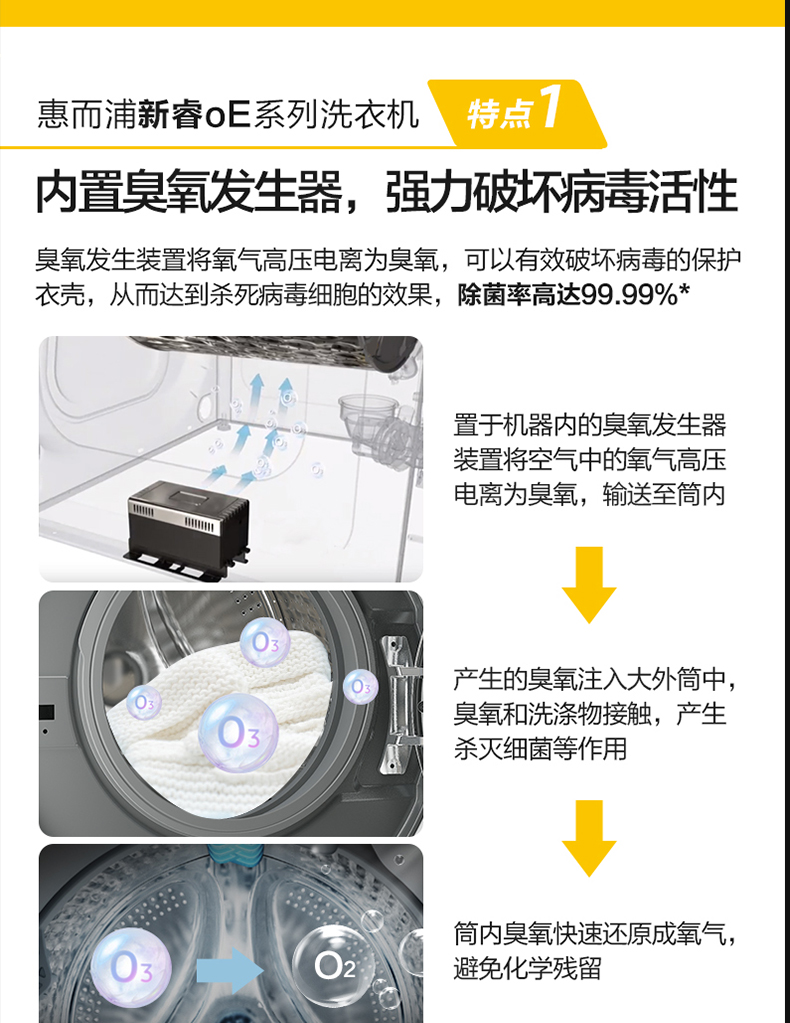 惠而浦新睿oE系列洗衣机

特点1

内置臭氧发生器，强力破坏病毒活性

臭氧发生装置将氧气高压电离为臭氧，可以有效破坏病毒的保护衣壳，从而达到杀死病毒细胞的效果，除菌率高达99.99%*

置于机器内的臭氧发生器装置将空气中的氧气高压电离为臭氧，输送至筒内

$O_3$ $O_3$ $O_3$ $O_3$

产生的臭氧注入大外筒中，臭氧和洗涤物接触，产生杀灭细菌等作用

$O_3$ $O_2$

筒内臭氧快速还原成氧气，避免化学残留